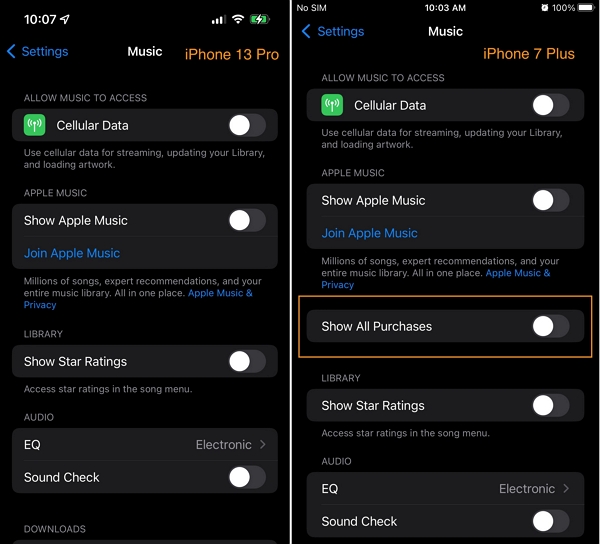 10:07

Settings Music iPhone 13 Pro

ALLOW MUSIC TO ACCESS

Cellular Data

Use cellular data for streaming, updating your Library, and loading artwork.

APPLE MUSIC

Show Apple Music

Join Apple Music

Millions of songs, expert recommendations, and your entire music library. All in one place. Apple Music & Privacy

LIBRARY

Show Star Ratings

Access star ratings in the song menu.

AUDIO

EQ Electronic

Sound Check

DOWNLOADS

No SIM 10:03 AM 100%

Settings Music

iPhone 7 Plus

ALLOW MUSIC TO ACCESS

Cellular Data

Use cellular data for streaming, updating your Library, and loading artwork.

APPLE MUSIC

Show Apple Music

Join Apple Music

Millions of songs, expert recommendations, and your entire music library. All in one place. Apple Music & Privacy

Show All Purchases

LIBRARY

Show Star Ratings

Access star ratings in the song menu.

AUDIO

EQ Electronic

Sound Check